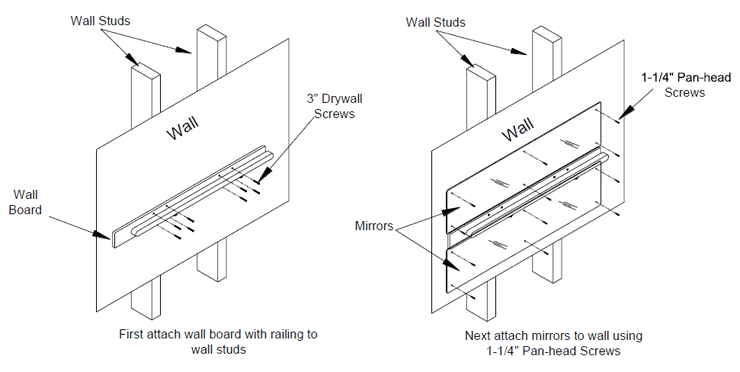 Wall Studs

Wall

3" Drywall Screws

Wall Board

First attach wall board with railing to wall studs

Wall Studs

1-1/4" Pan-head Screws

Wall

Mirrors

Next attach mirrors to wall using 1-1/4" Pan-head Screws