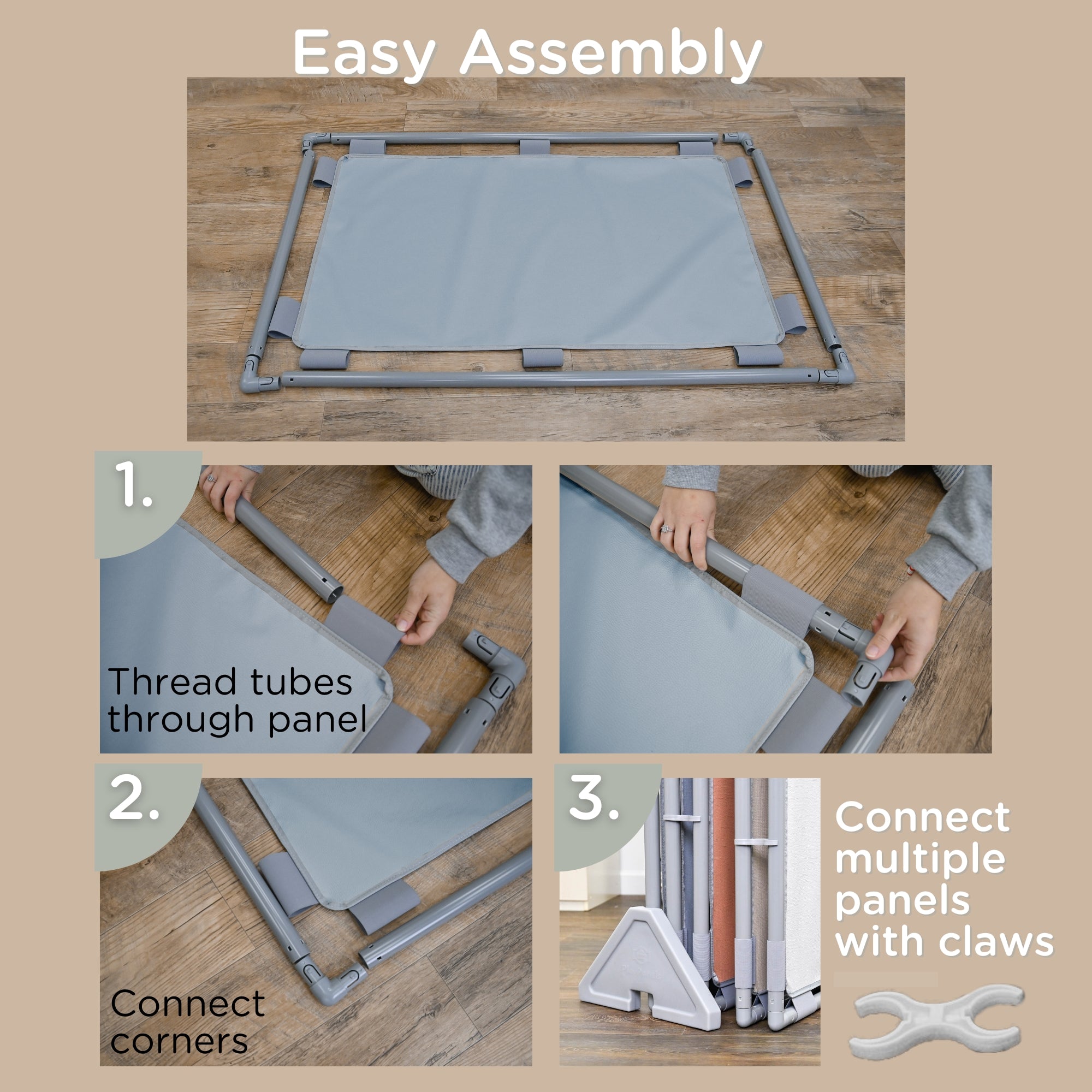 Easy Assembly

1.

Thread tubes through panel

2.

Connect corners

3.

Connect multiple panels with claws