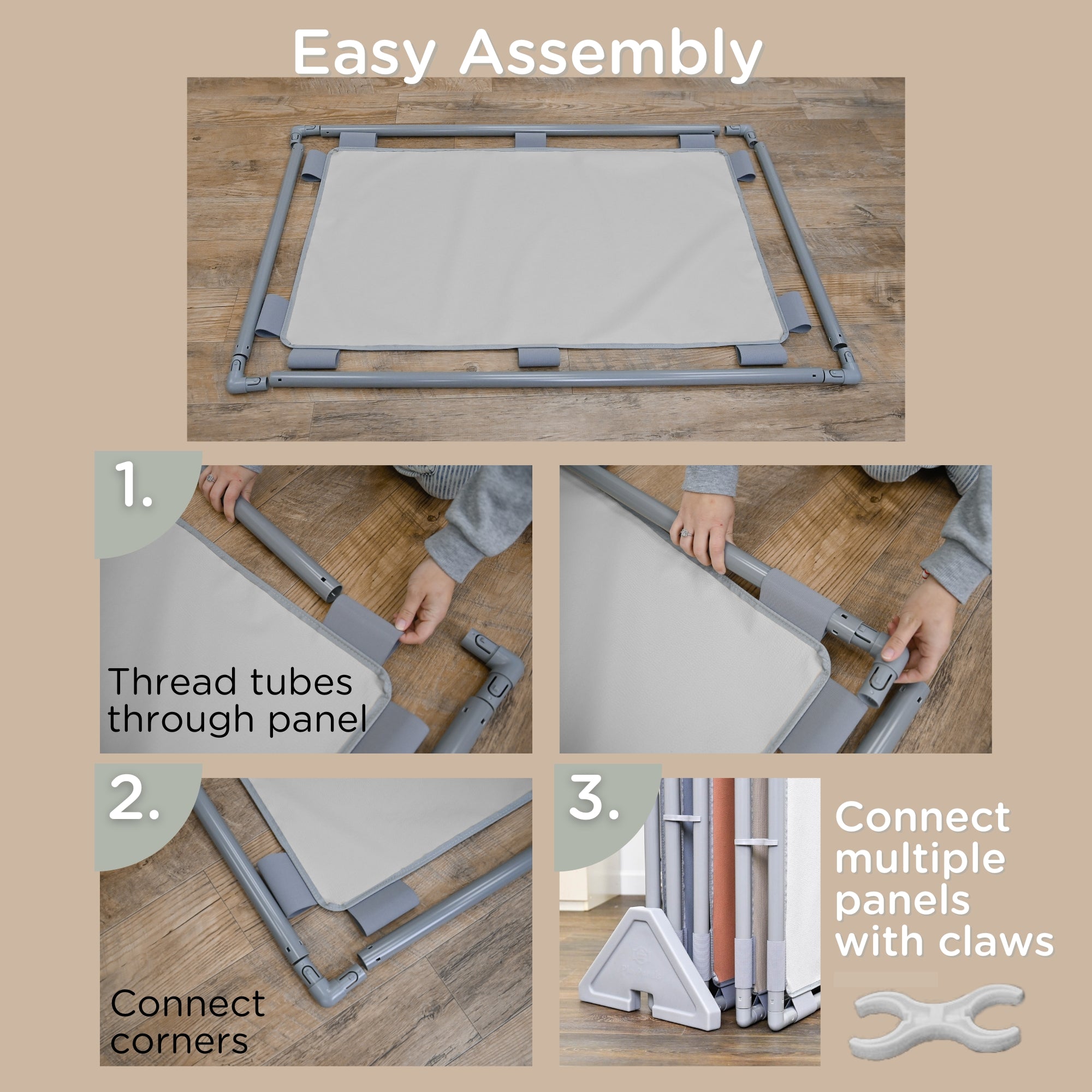 Easy Assembly

1.

Thread tubes through panel

2.

Connect corners

3.

Connect multiple panels with claws