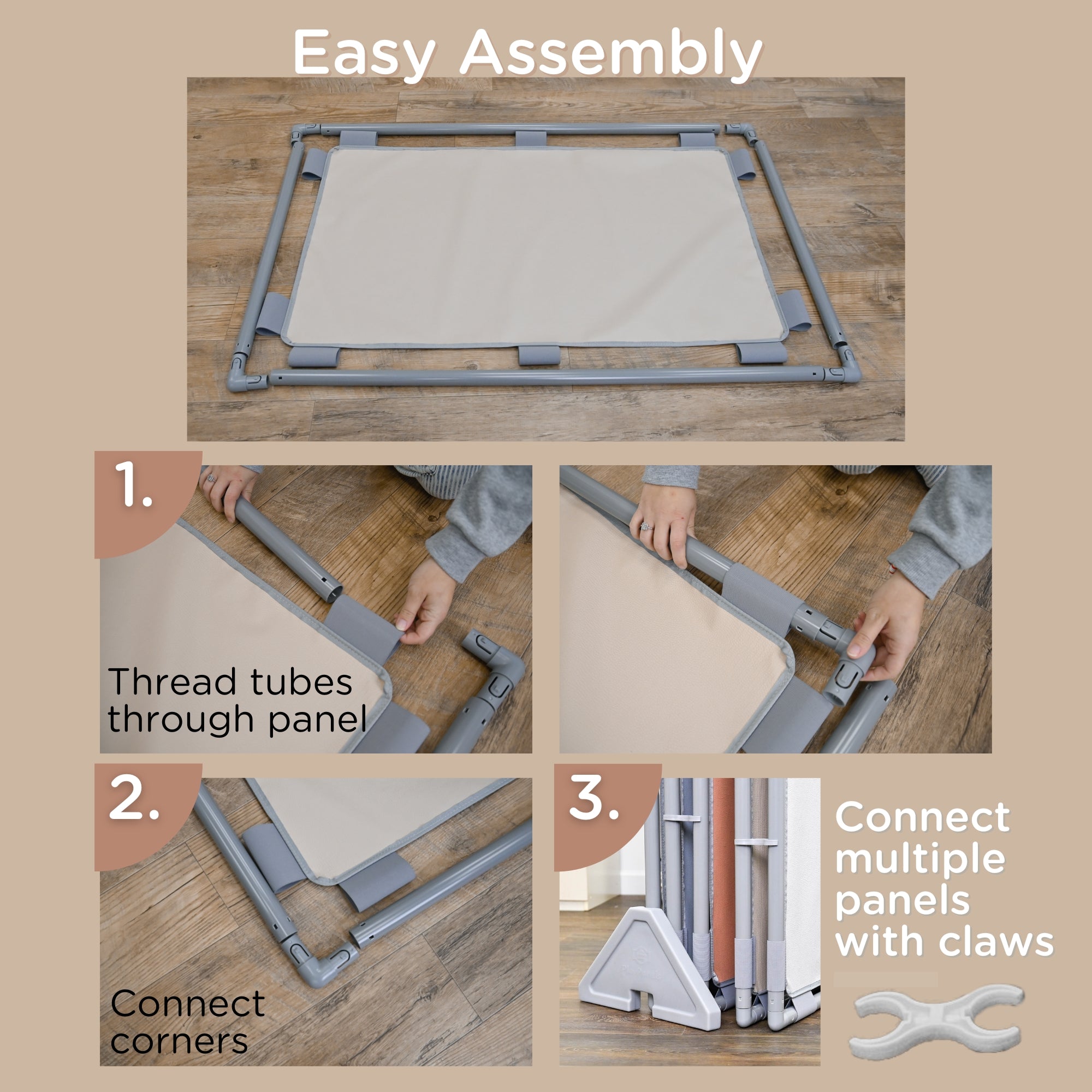 Easy Assembly

1.

Thread tubes through panel

2.

Connect corners

3.

Connect multiple panels with claws