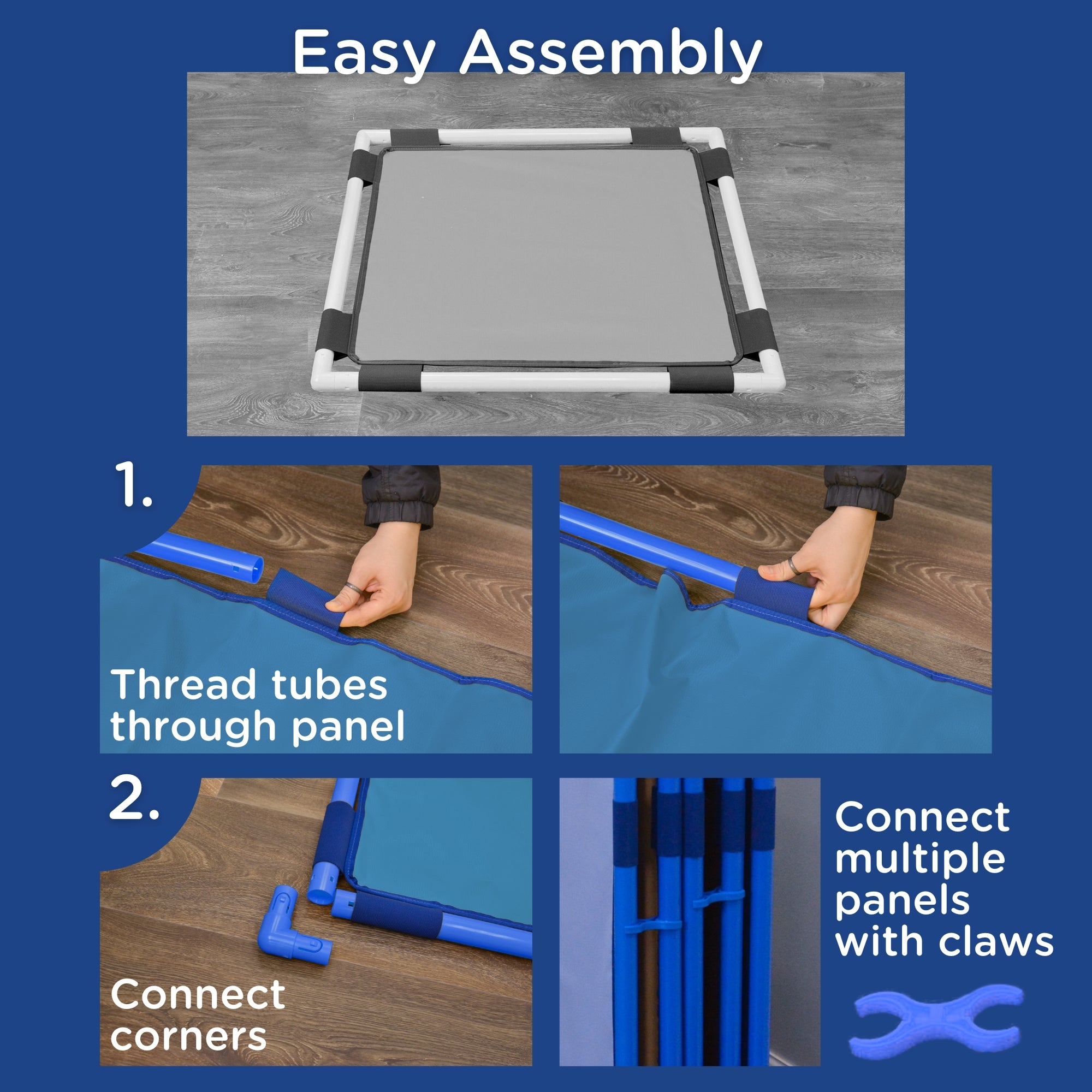 Easy Assembly

1.

Thread tubes through panel

2.

Connect corners

Connect multiple panels with claws