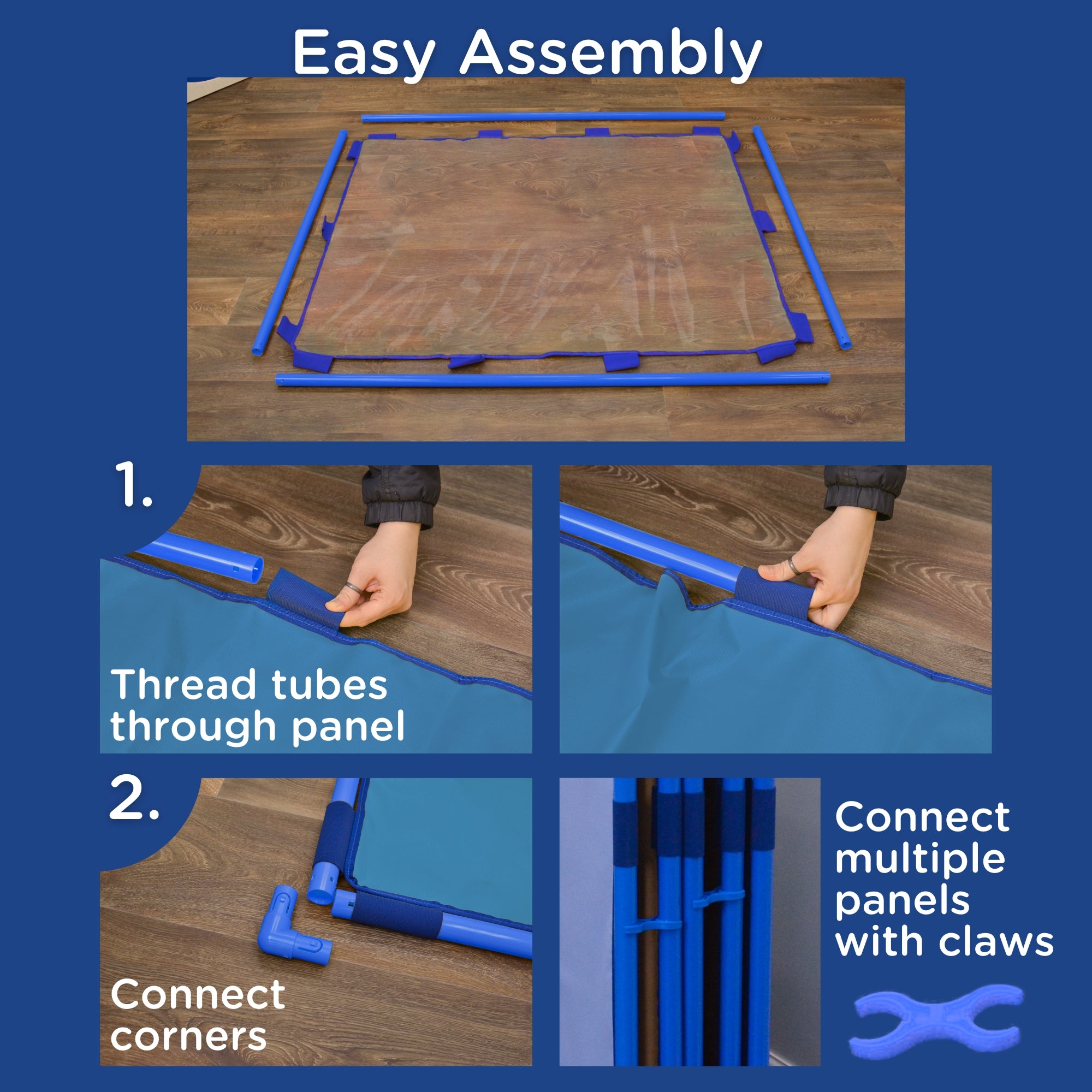 Easy Assembly

1.

Thread tubes through panel

2.

Connect corners

Connect multiple panels with claws