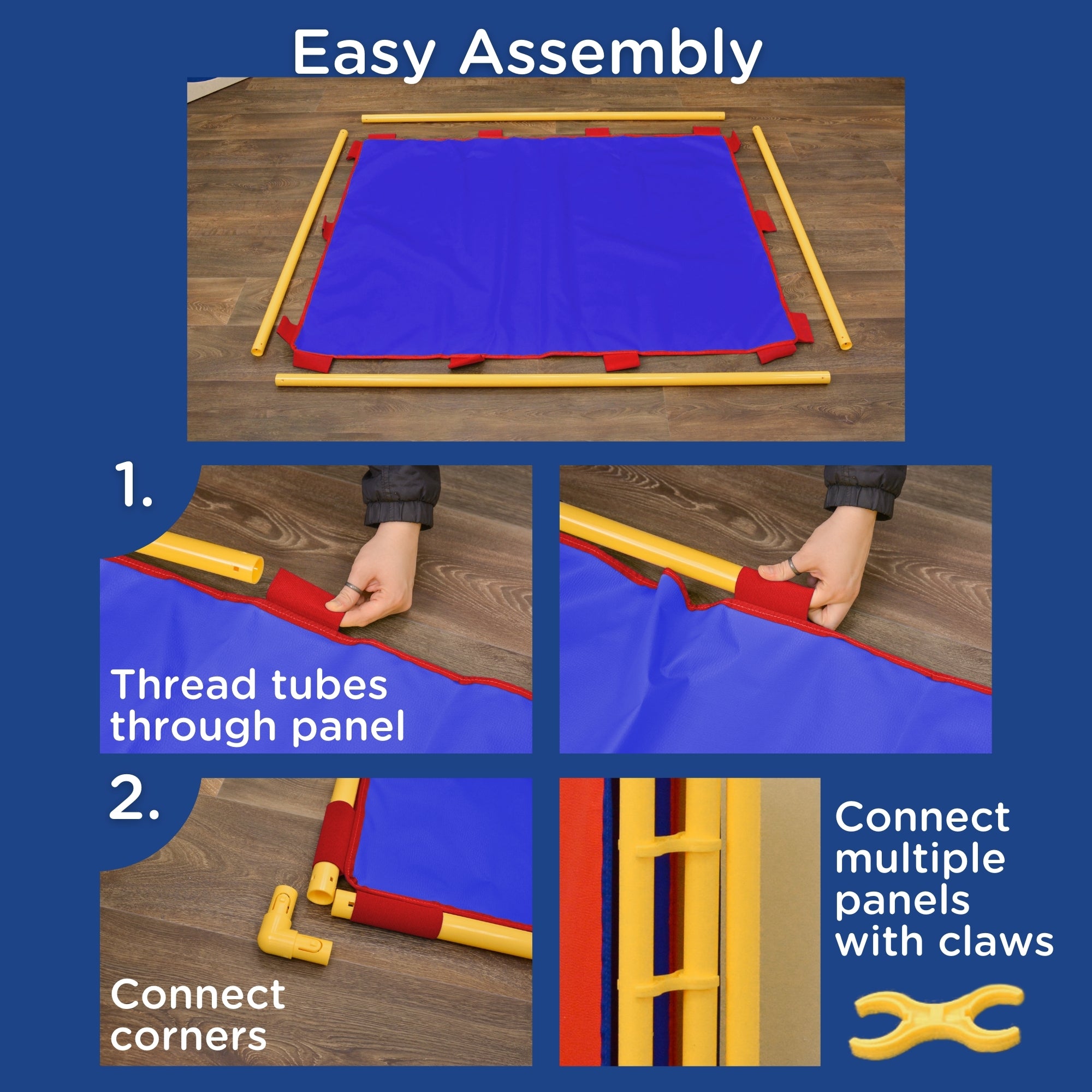 Easy Assembly

1.

Thread tubes through panel

2.

Connect corners

Connect multiple panels with claws