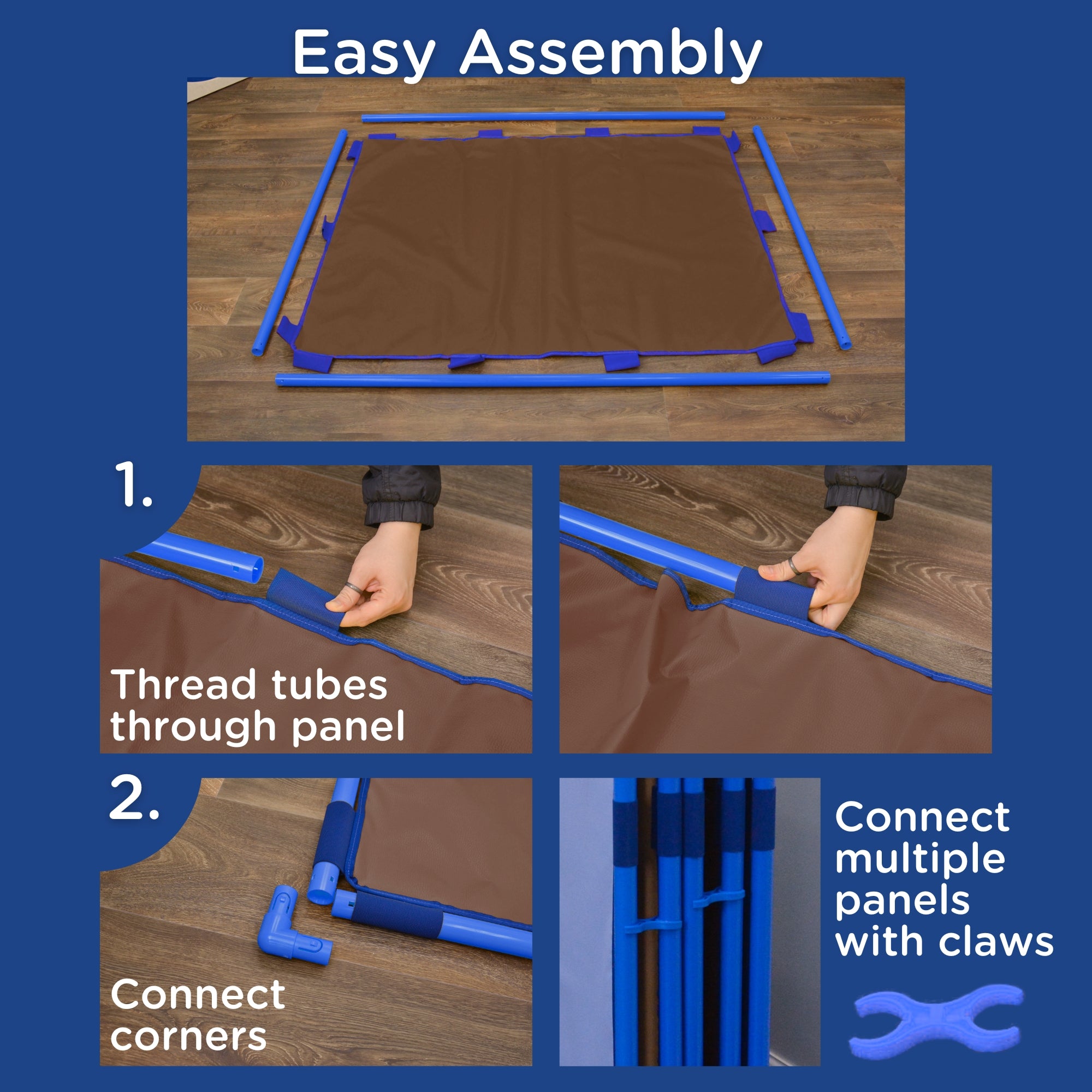 Easy Assembly

1.

Thread tubes through panel

2.

Connect corners

Connect multiple panels with claws