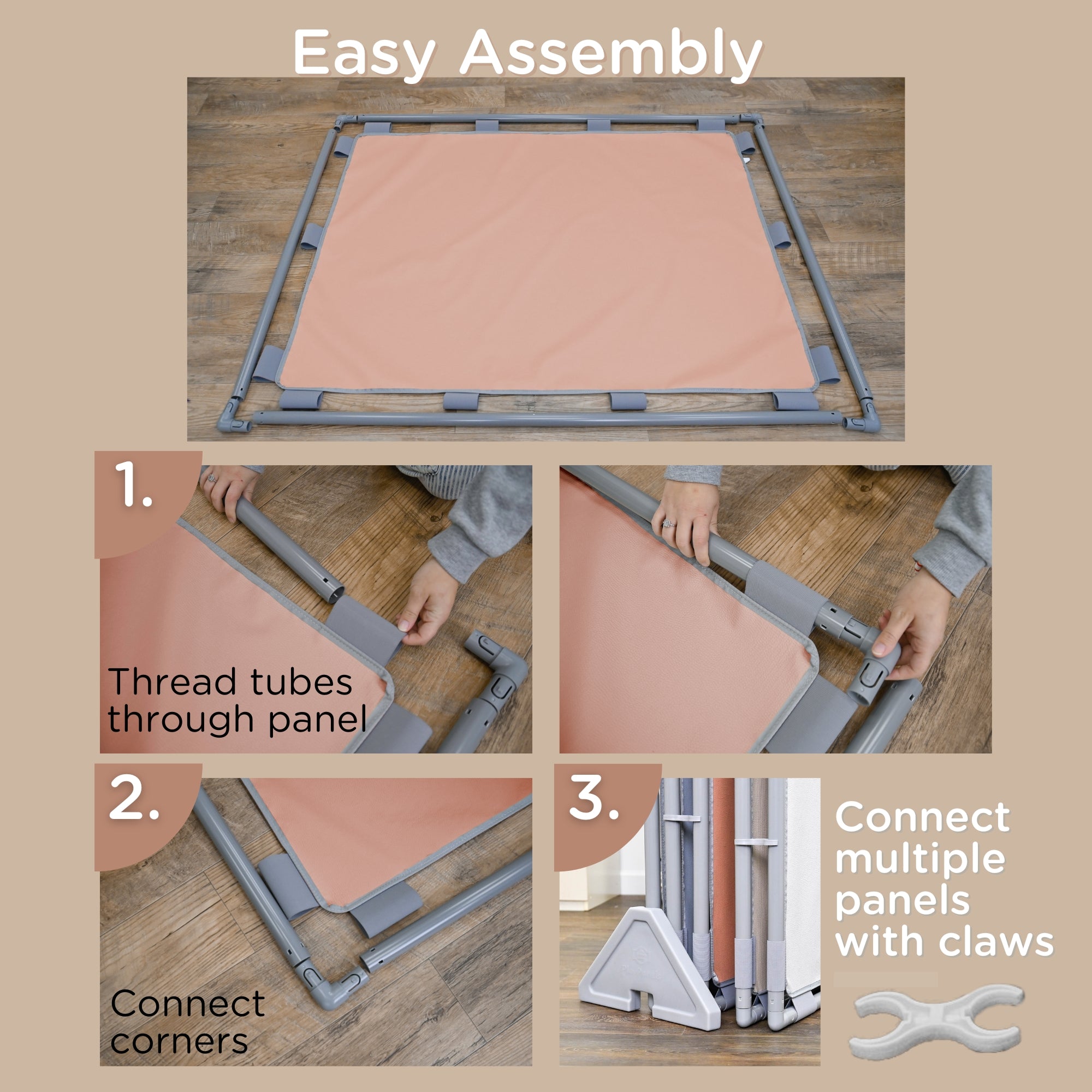 Easy Assembly

1.

Thread tubes through panel

2.

Connect corners

3.

Connect multiple panels with claws