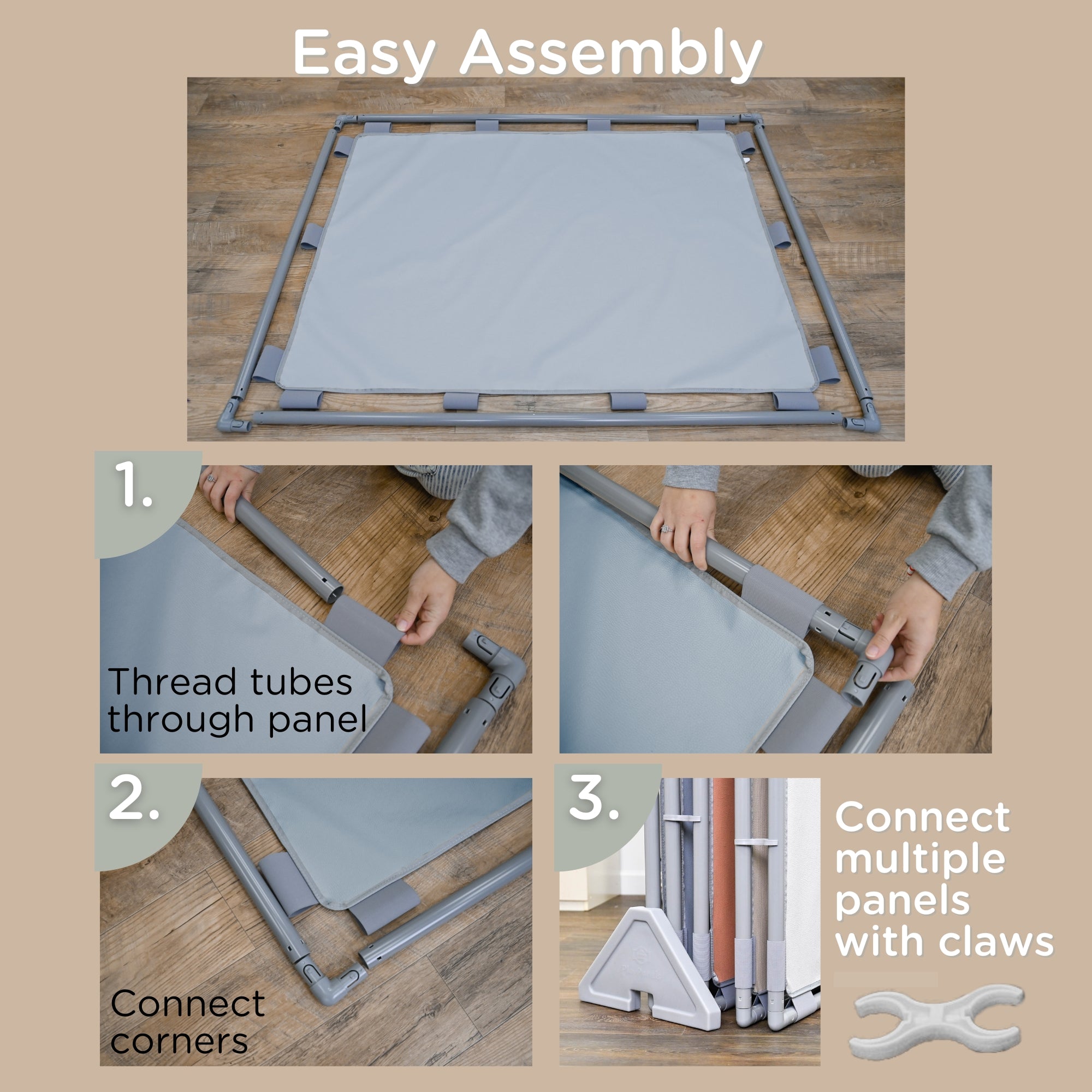 Easy Assembly

1.

Thread tubes through panel

2.

Connect corners

3.

Connect multiple panels with claws