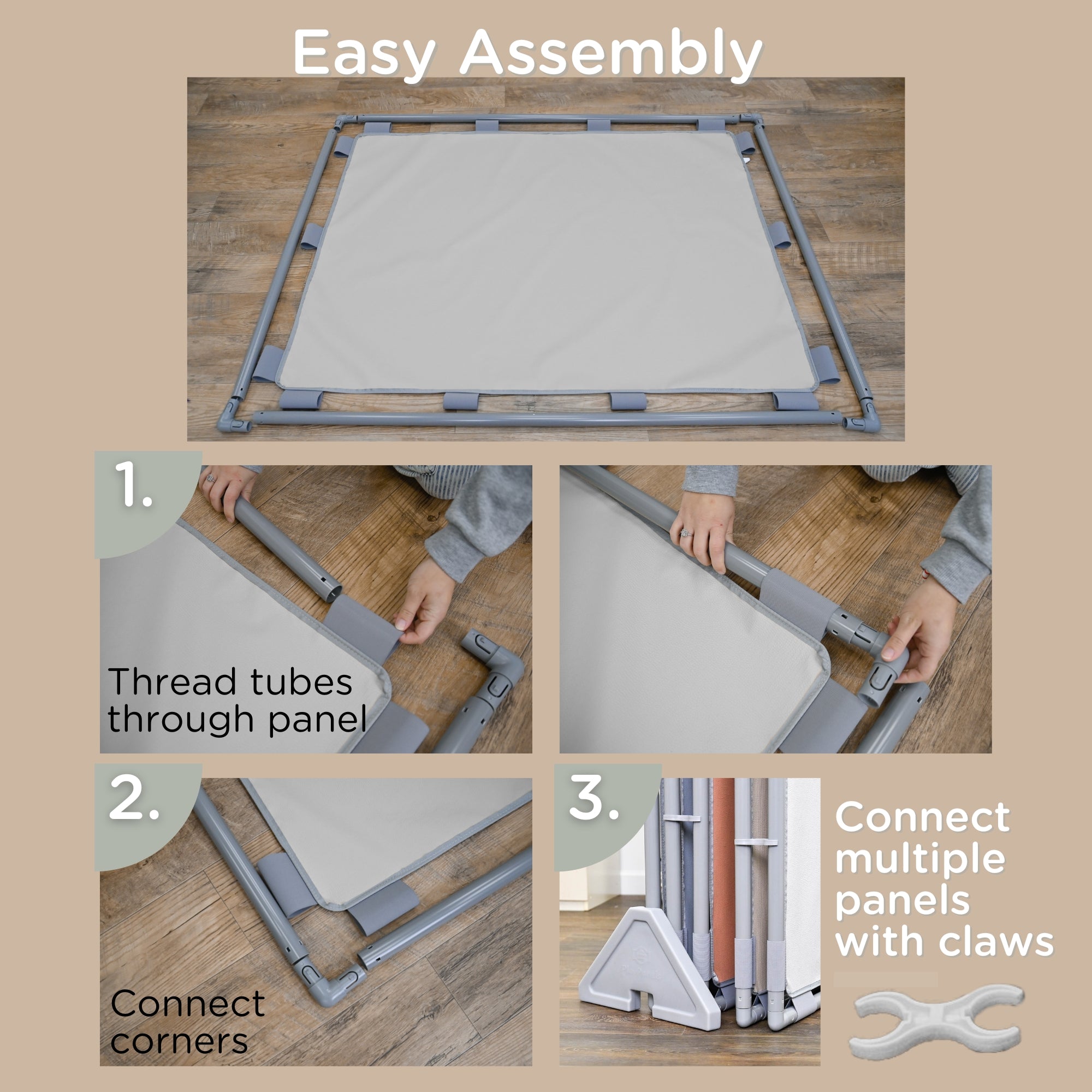 Easy Assembly

1.

Thread tubes through panel

2.

Connect corners

3.

Connect multiple panels with claws