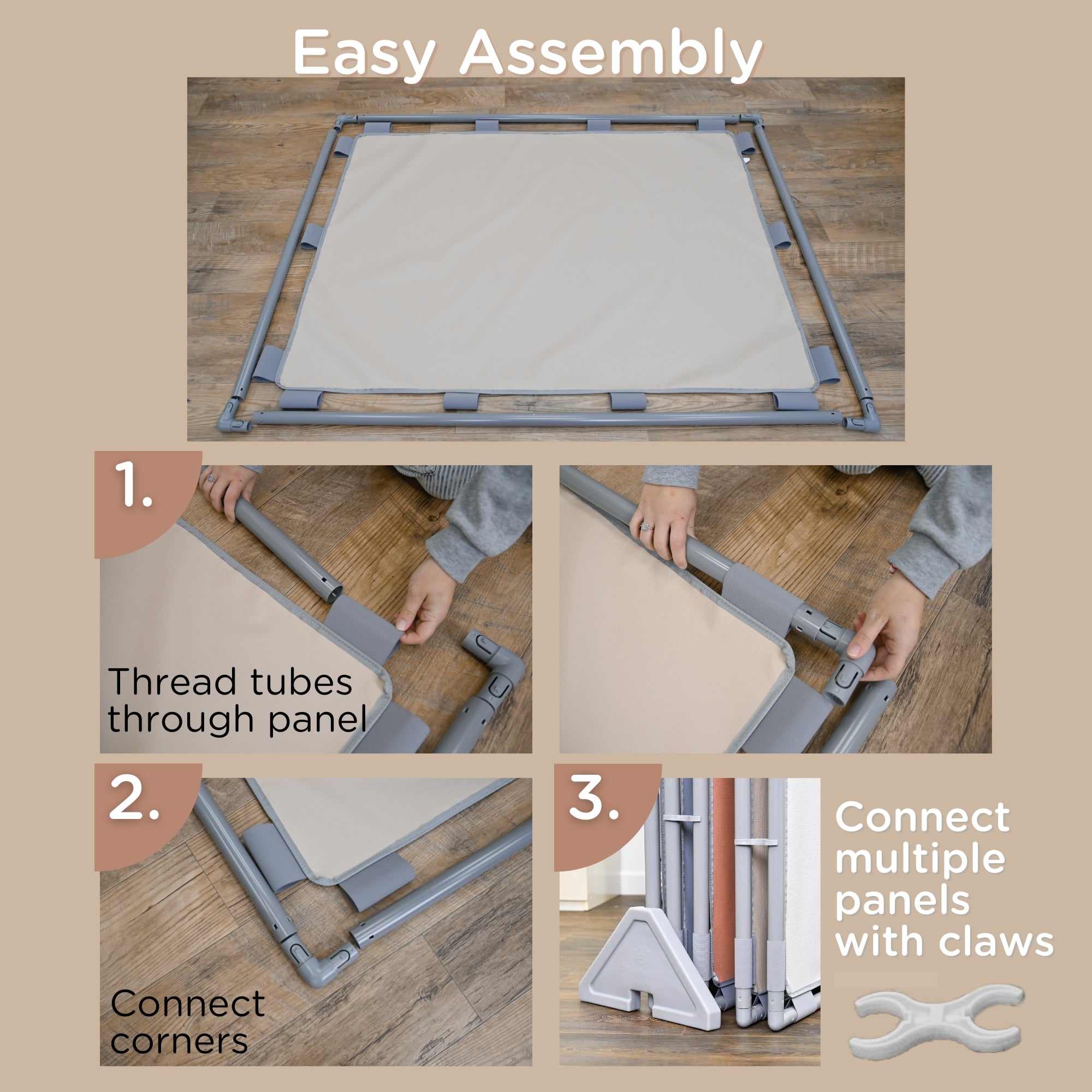 Easy Assembly

1.

Thread tubes through panel

2.

Connect corners

3.

Connect multiple panels with claws