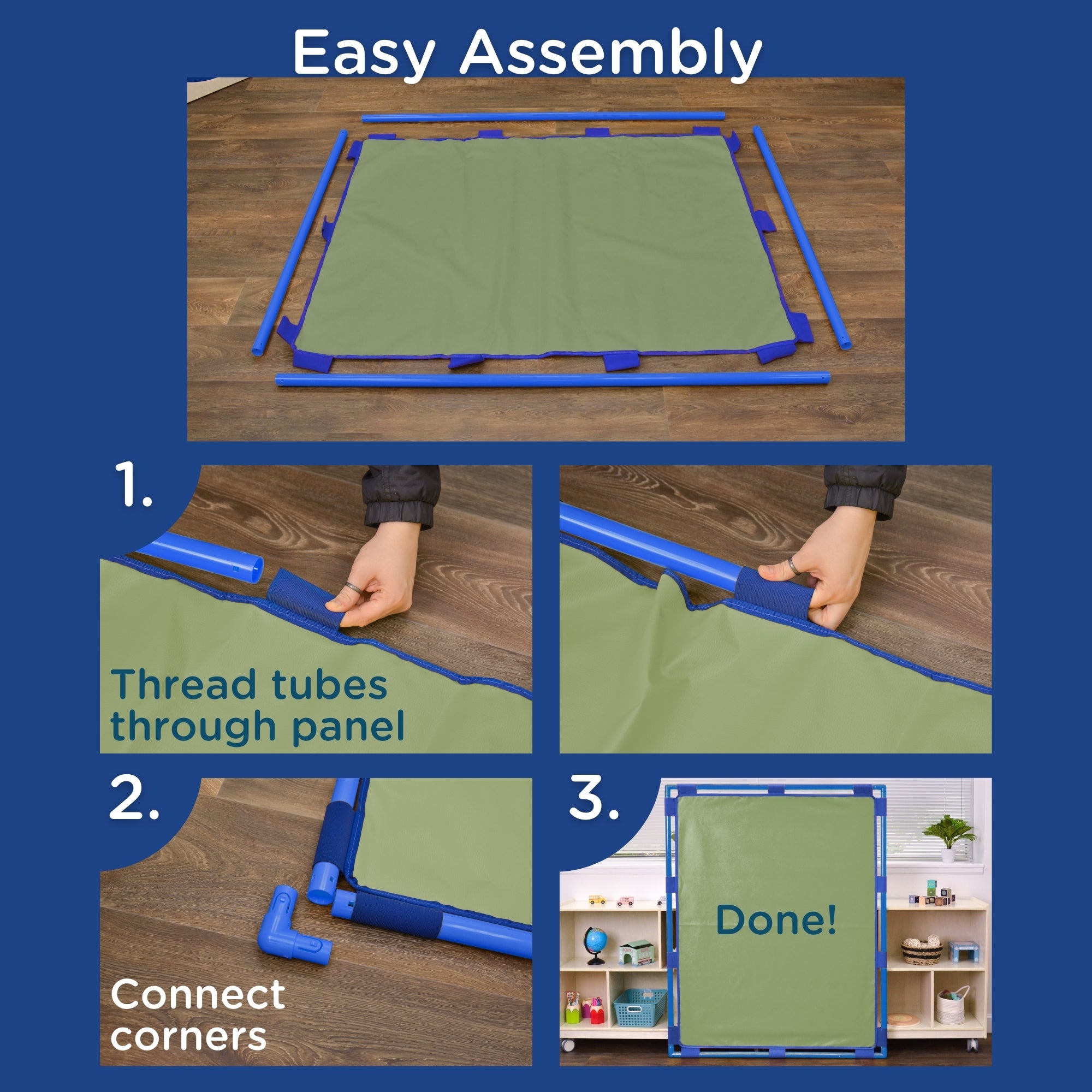 Easy Assembly

1.

Thread tubes through panel

2.

Connect corners

3.

Done!