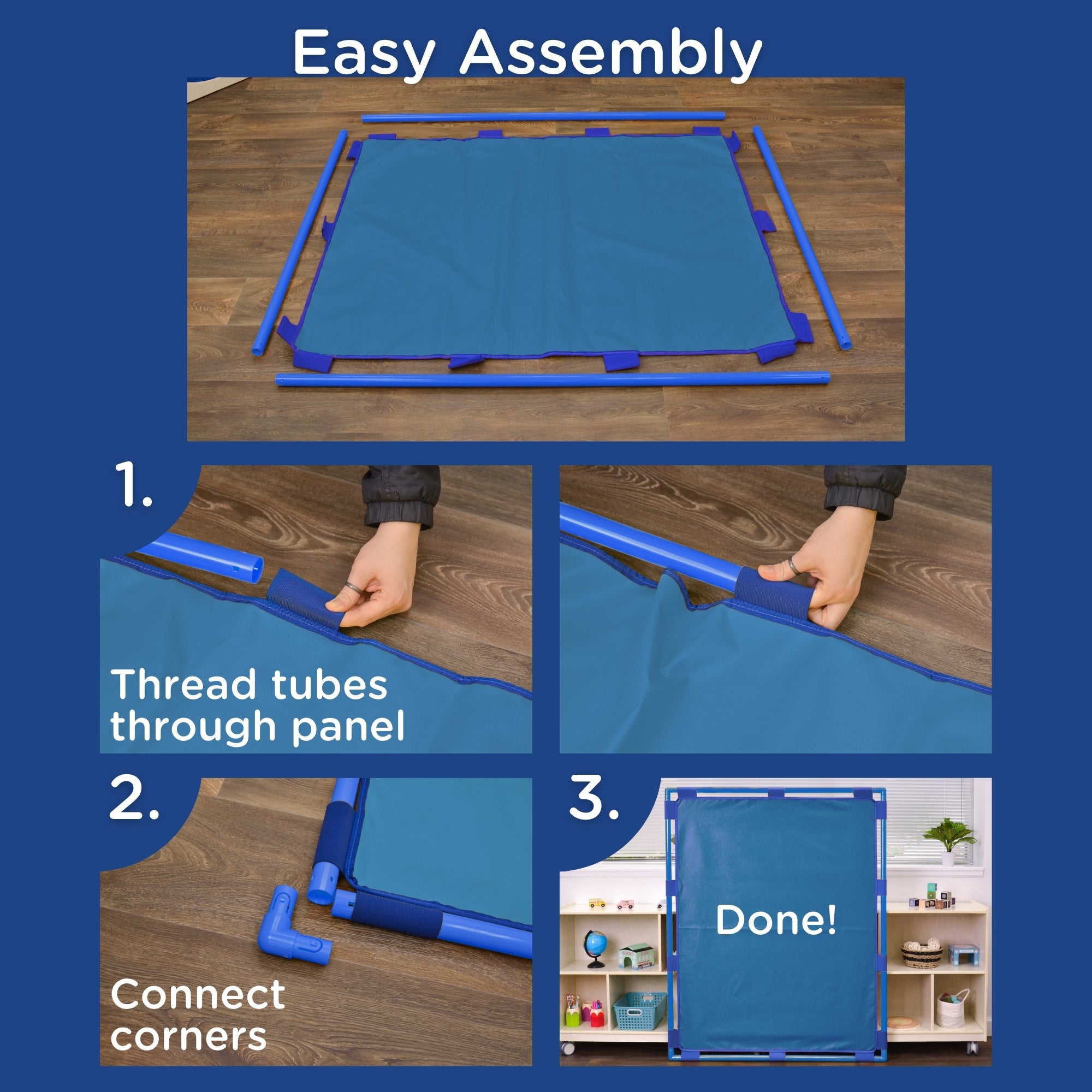 Easy Assembly

1.

Thread tubes through panel

2.

Connect corners

3.

Done!