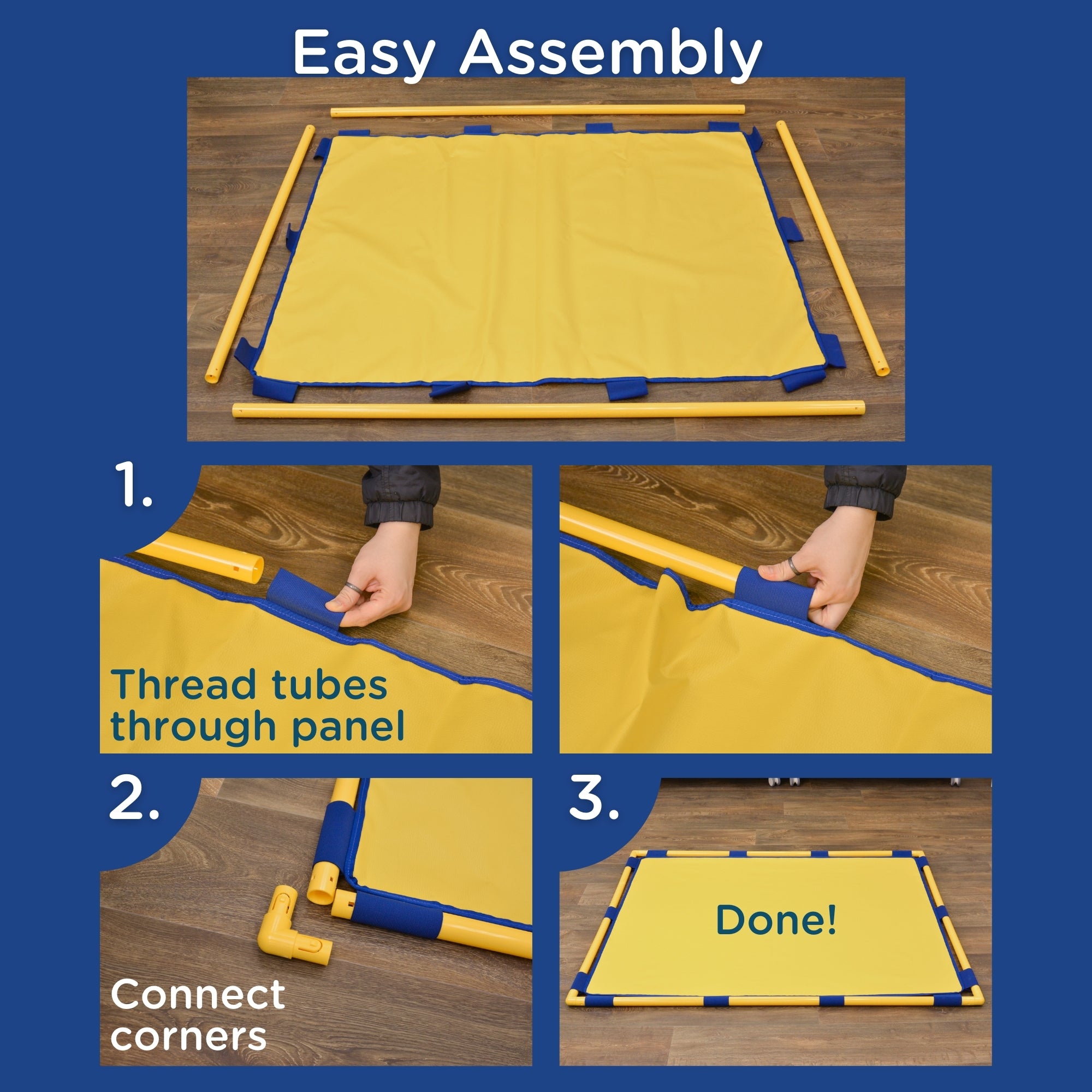 Easy Assembly

1.

Thread tubes through panel

2.

Connect corners

3.

Done!