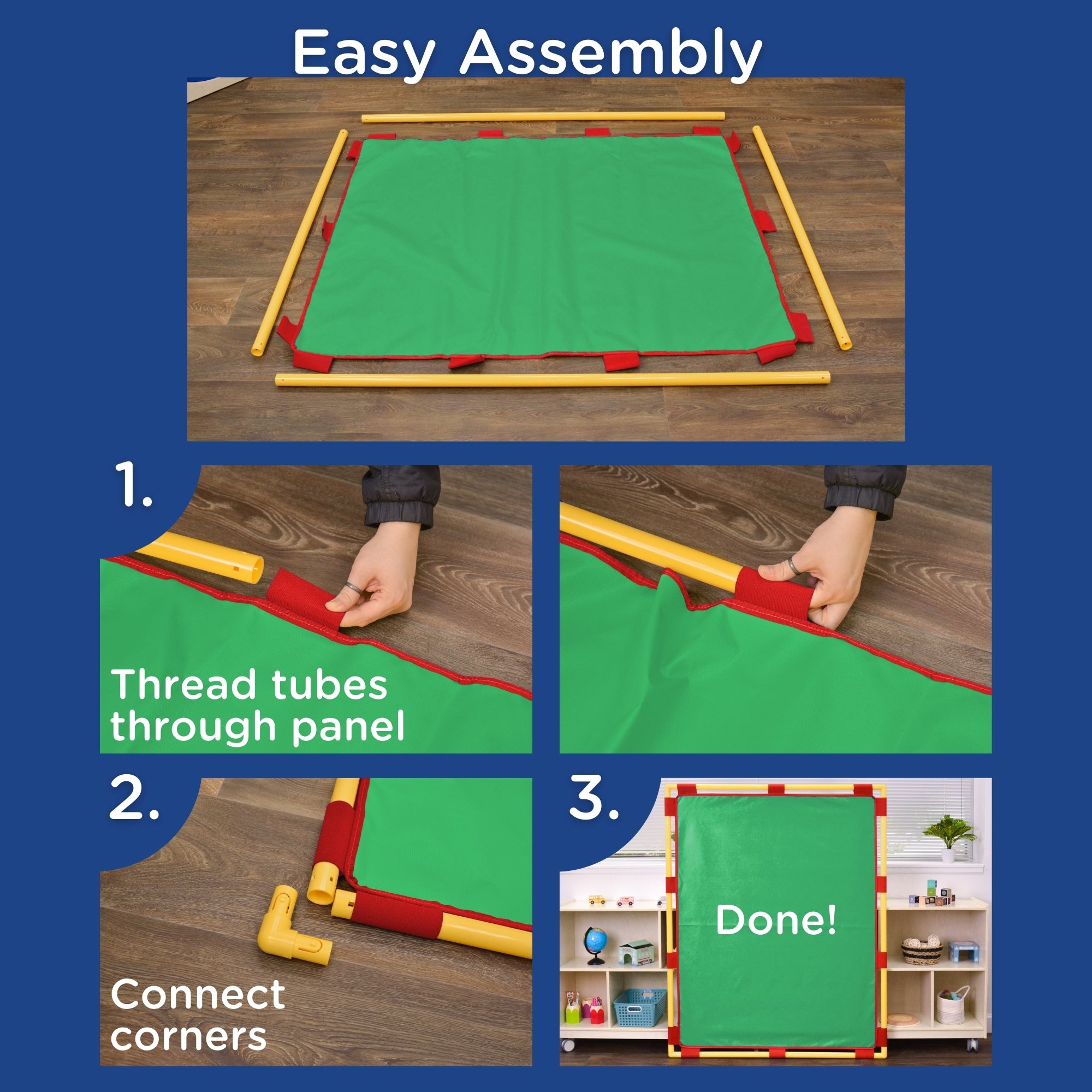 Easy Assembly

1.

Thread tubes through panel

2.

Connect corners

3.

Done!