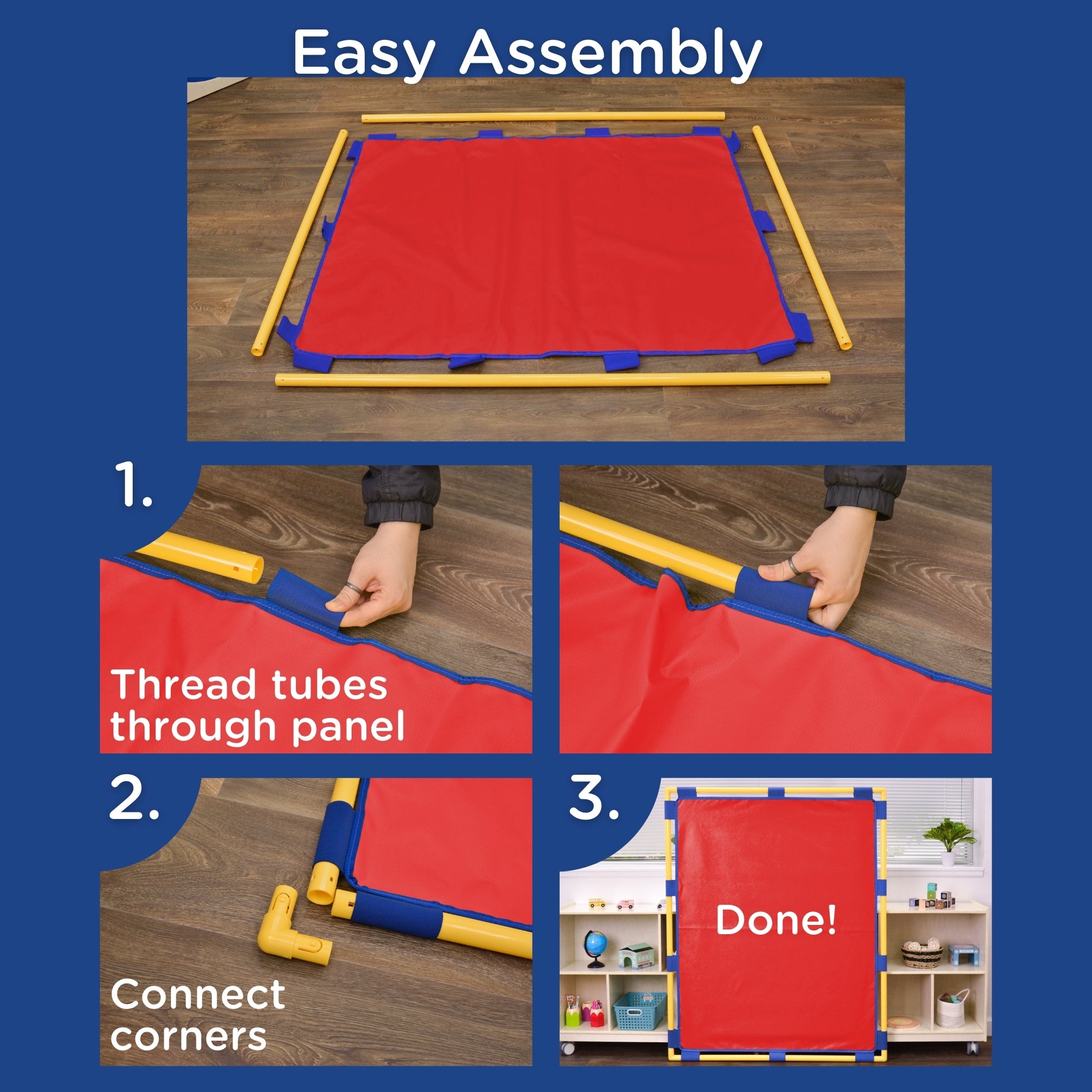 Easy Assembly

1.

Thread tubes through panel

2.

Connect corners

3.

Done!