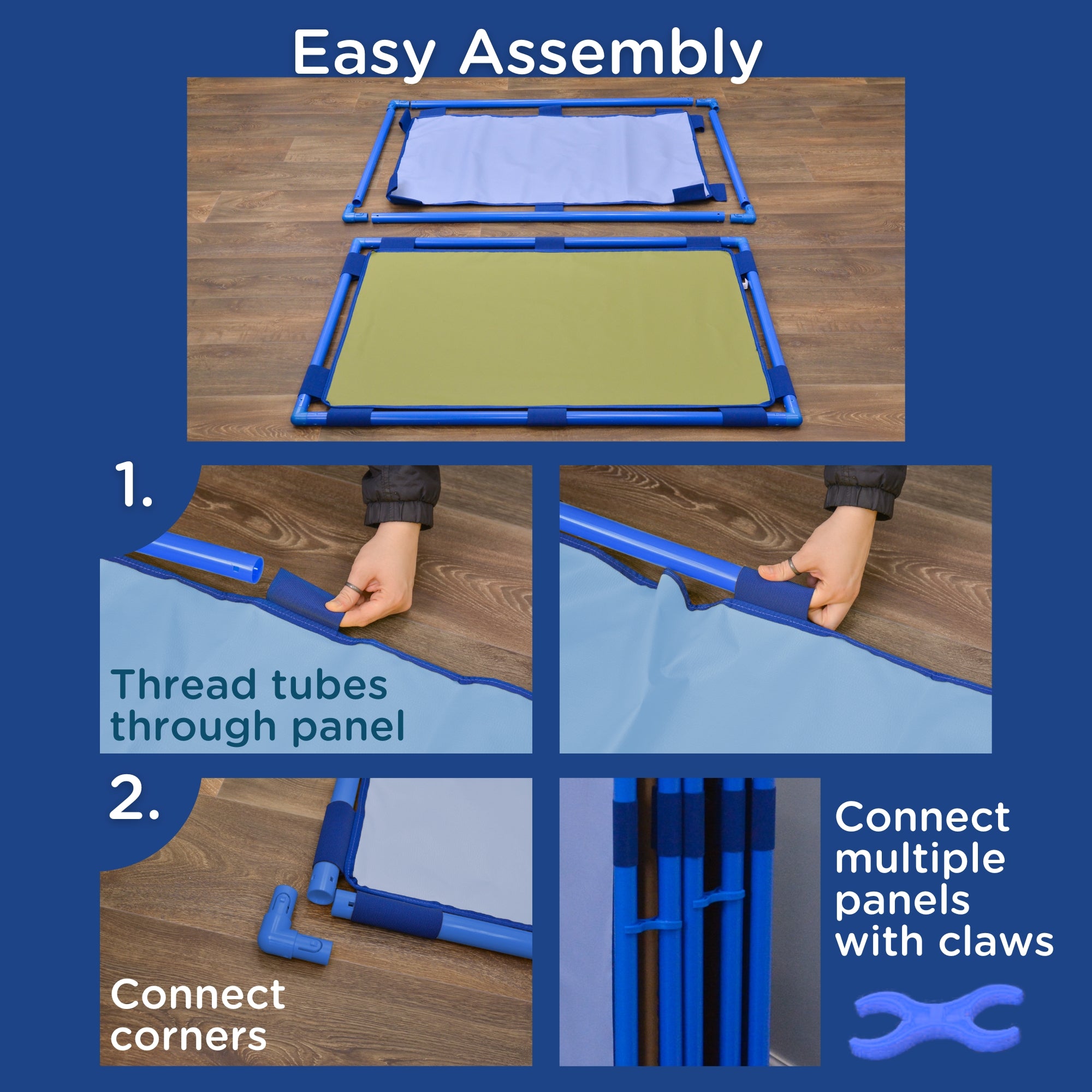 Easy Assembly

1.

Thread tubes through panel

2.

Connect corners

Connect multiple panels with claws