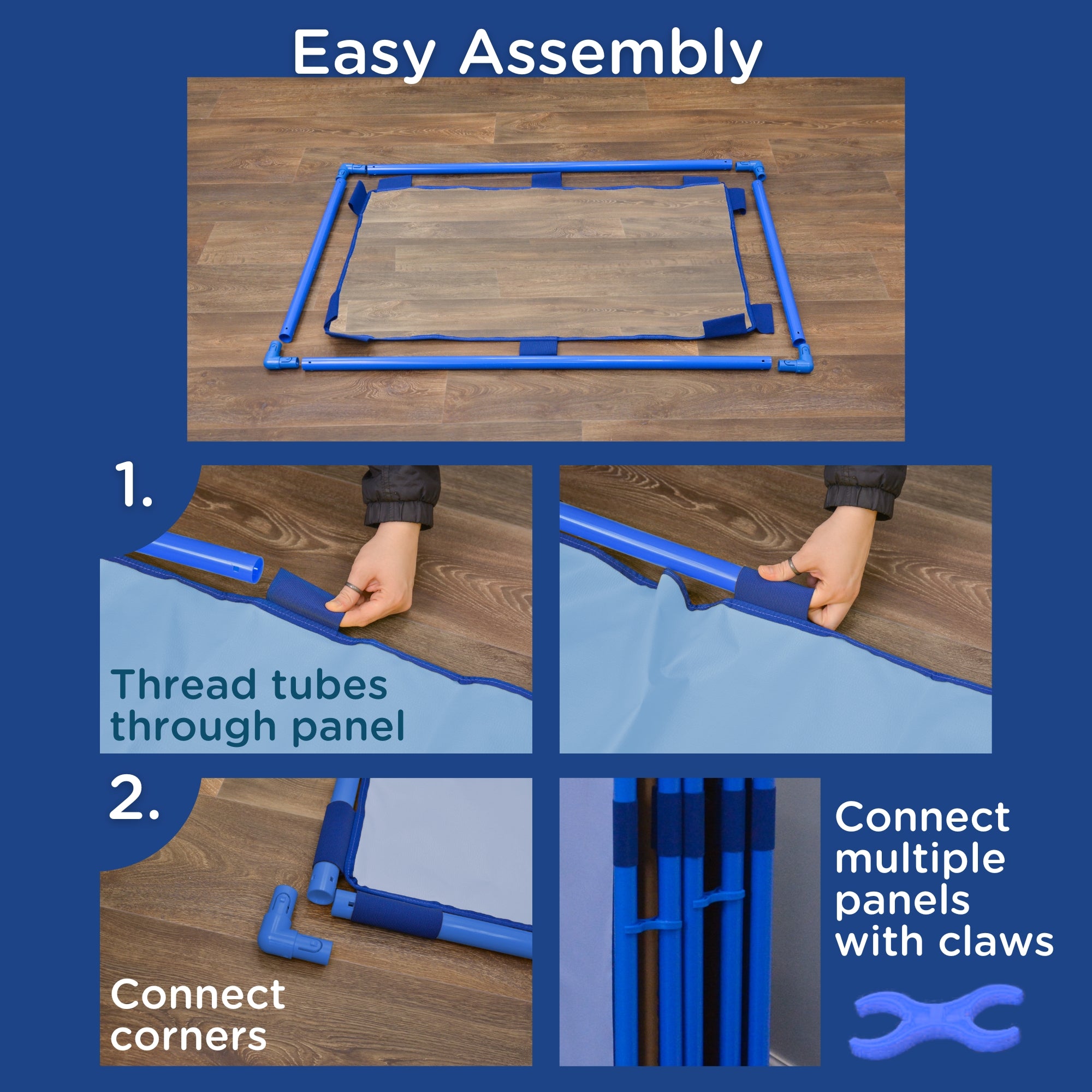 Easy Assembly

1.

Thread tubes through panel

2.

Connect corners

Connect multiple panels with claws