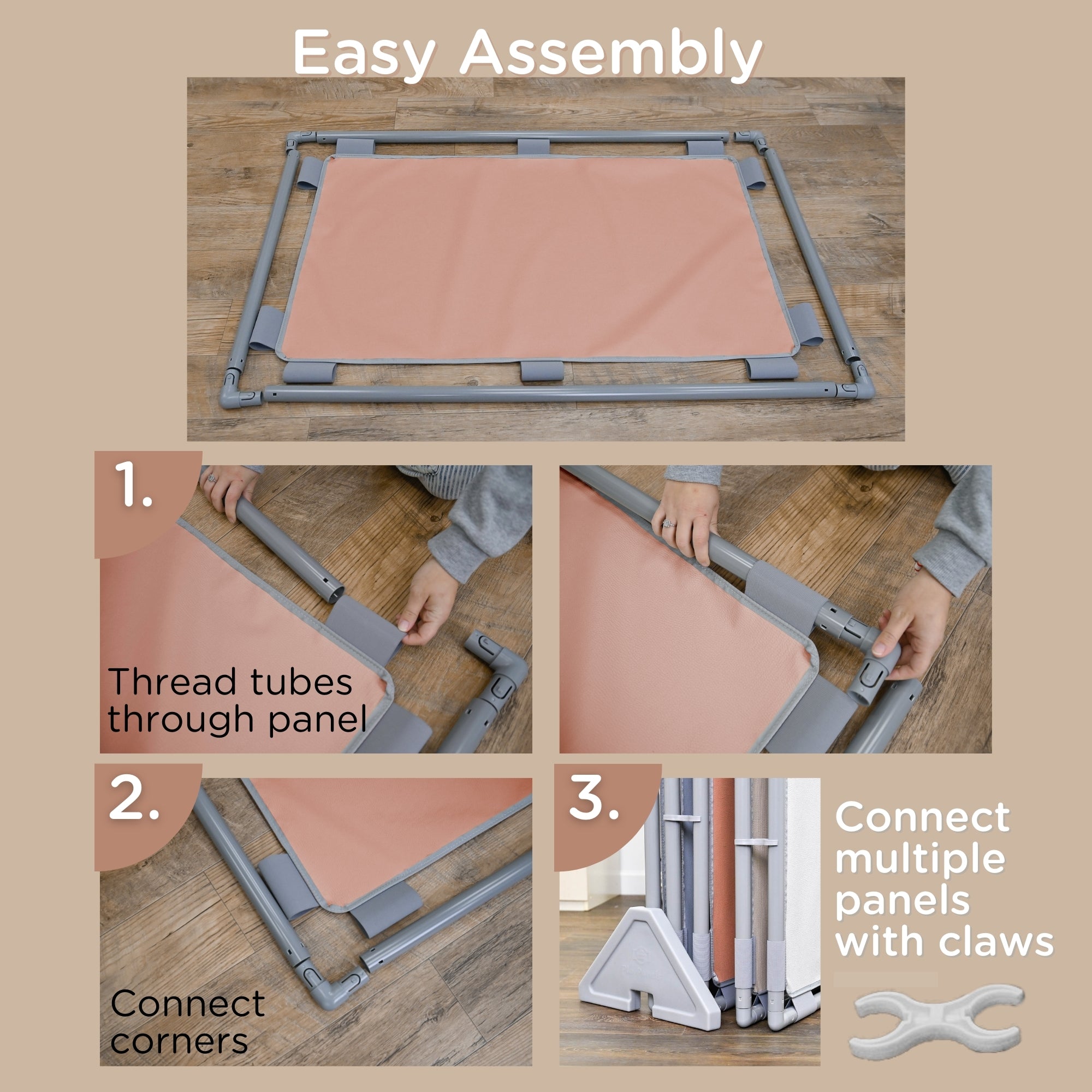 Easy Assembly

1.

Thread tubes through panel

2.

Connect corners

3.

Connect multiple panels with claws