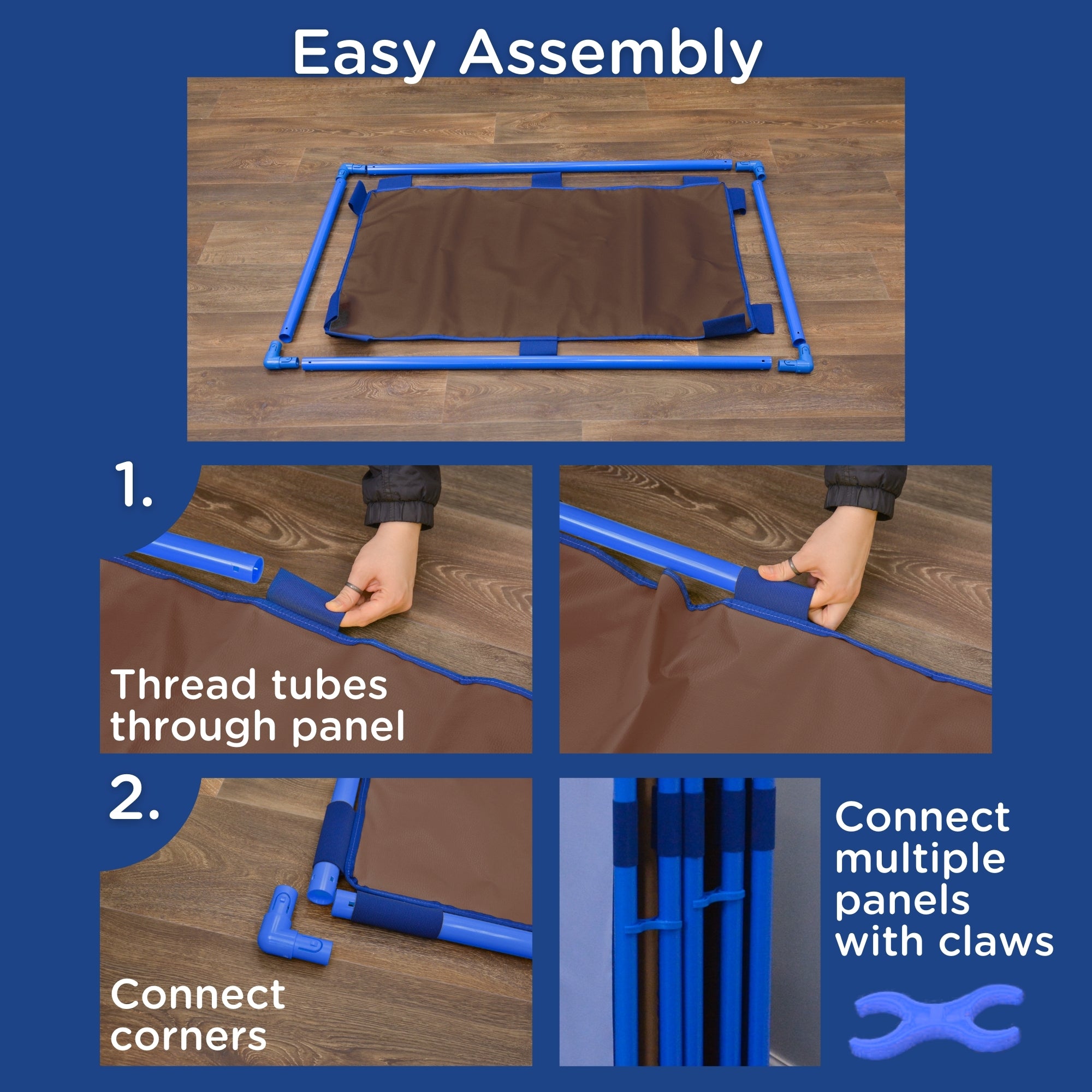 Easy Assembly

1.

Thread tubes through panel

2.

Connect corners

Connect multiple panels with claws