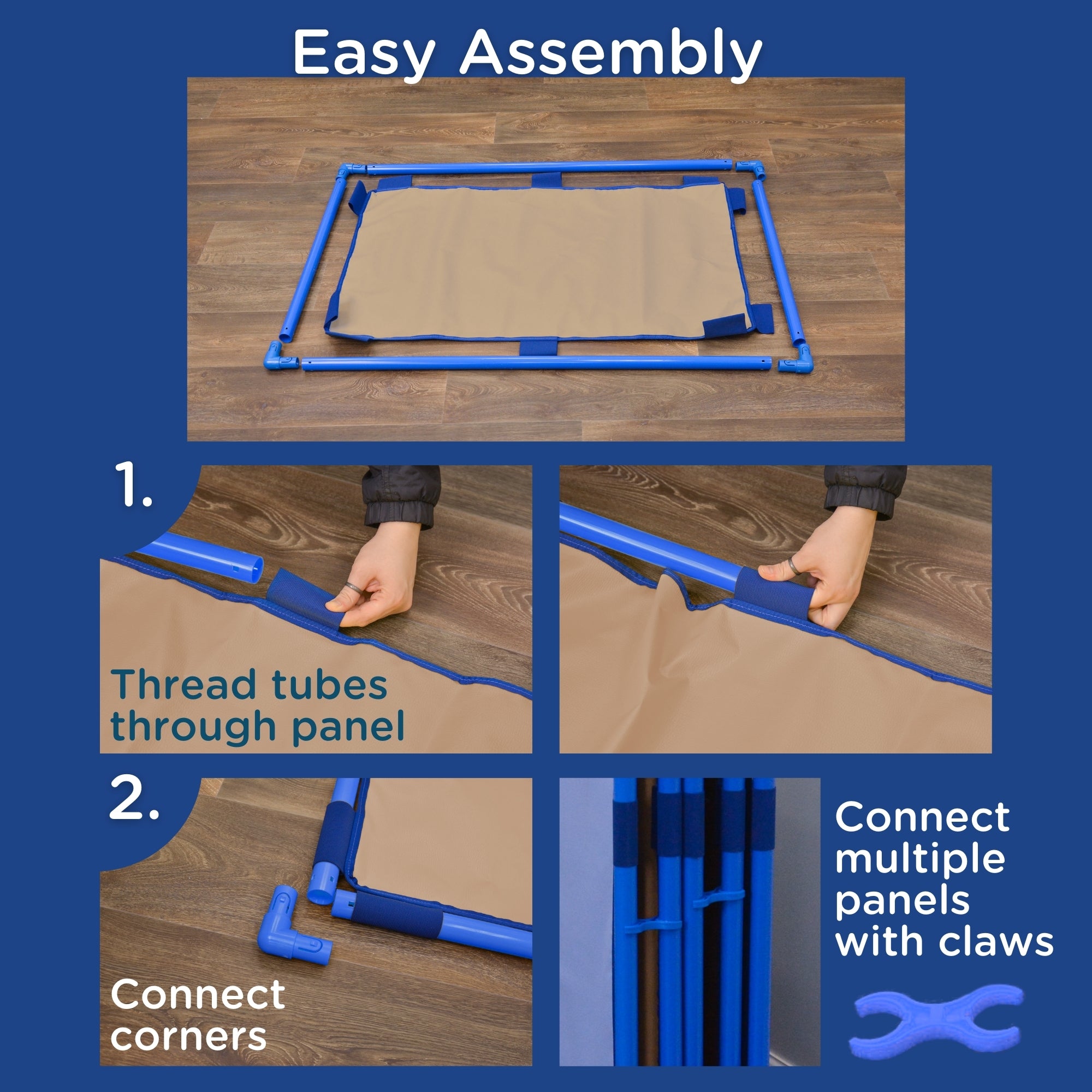 Easy Assembly

1.

Thread tubes through panel

2.

Connect corners

Connect multiple panels with claws