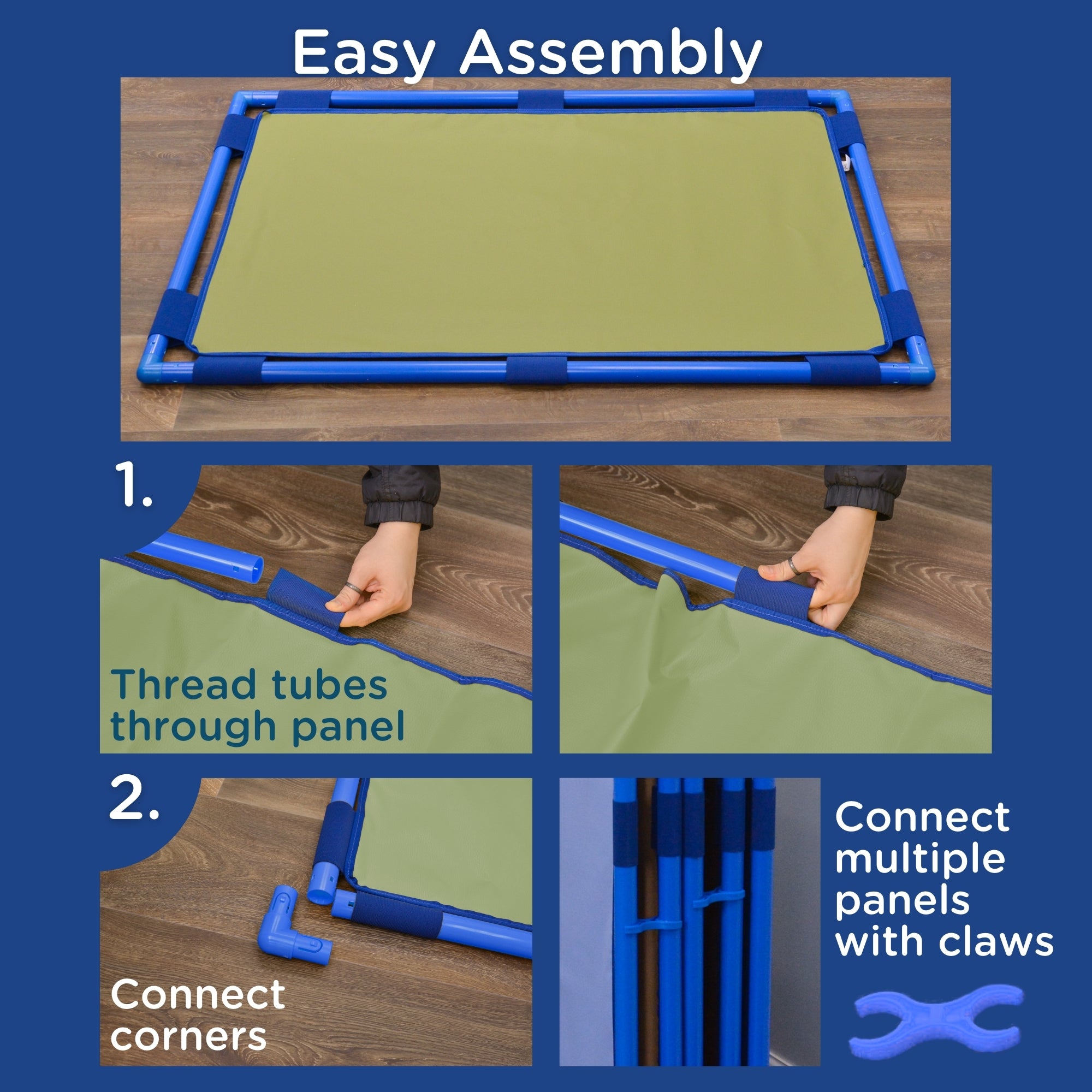 Easy Assembly

1.

Thread tubes through panel

2.

Connect corners

Connect multiple panels with claws