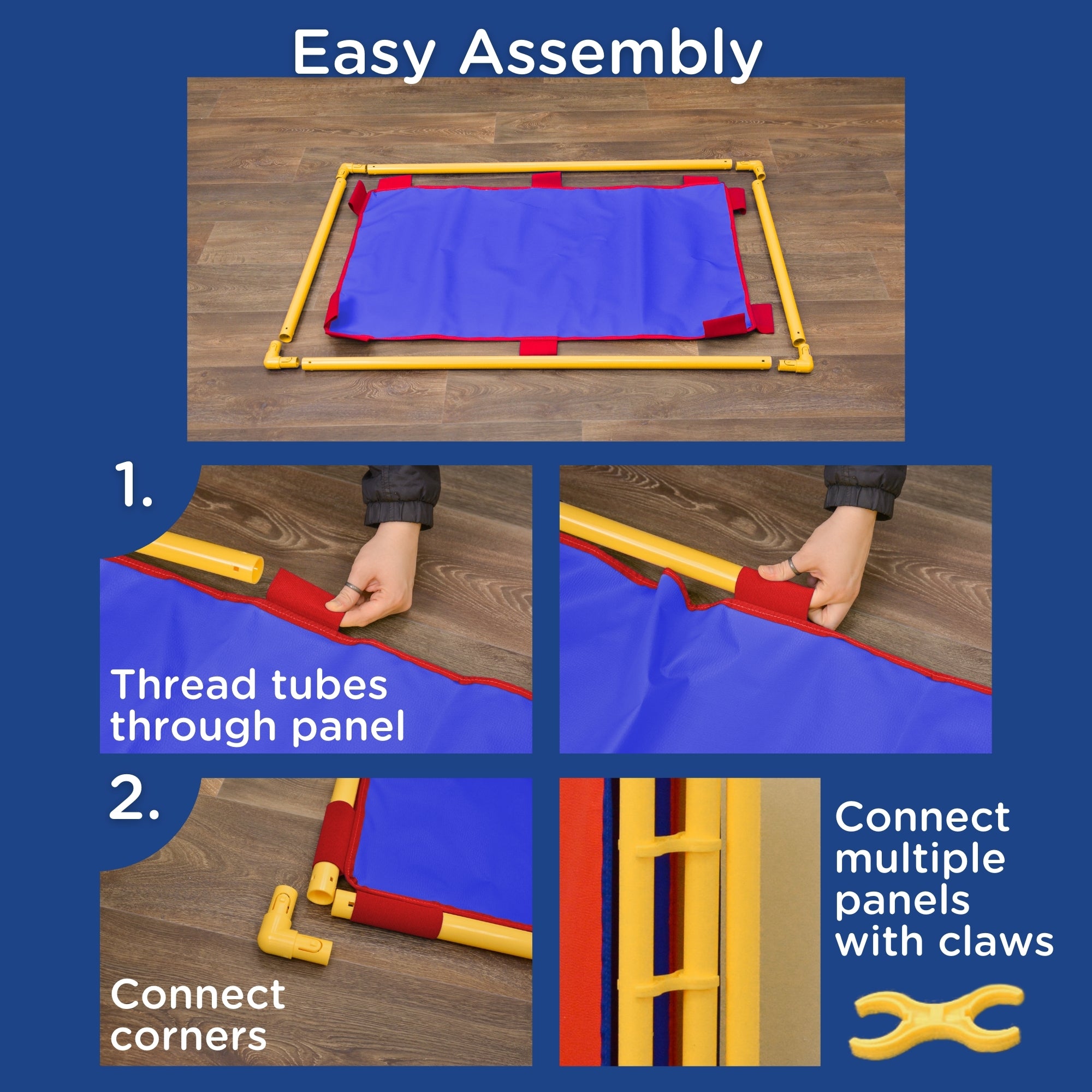 Easy Assembly

1.

Thread tubes through panel

2.

Connect corners

Connect multiple panels with claws