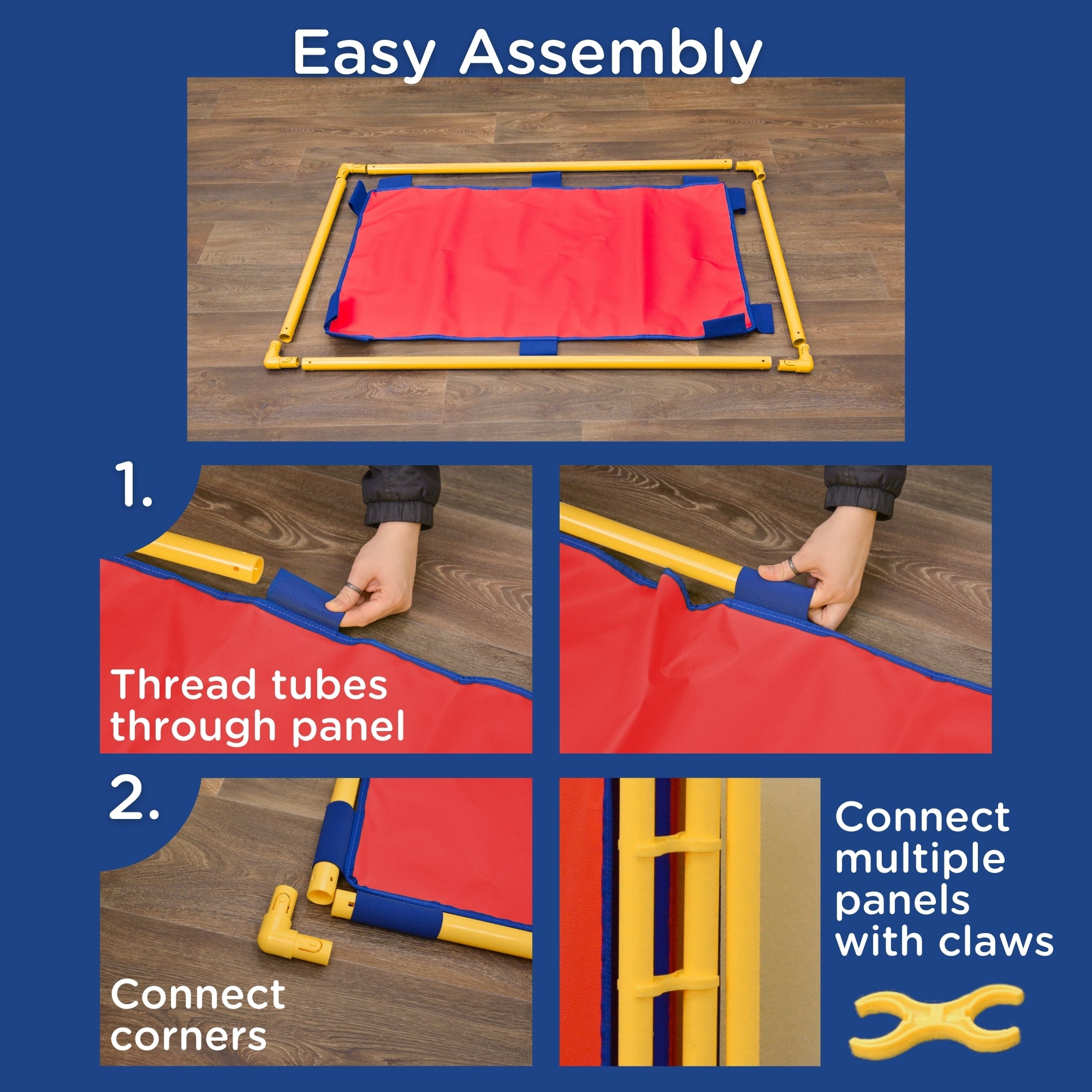 Easy Assembly

1.

Thread tubes through panel

2.

Connect corners

Connect multiple panels with claws