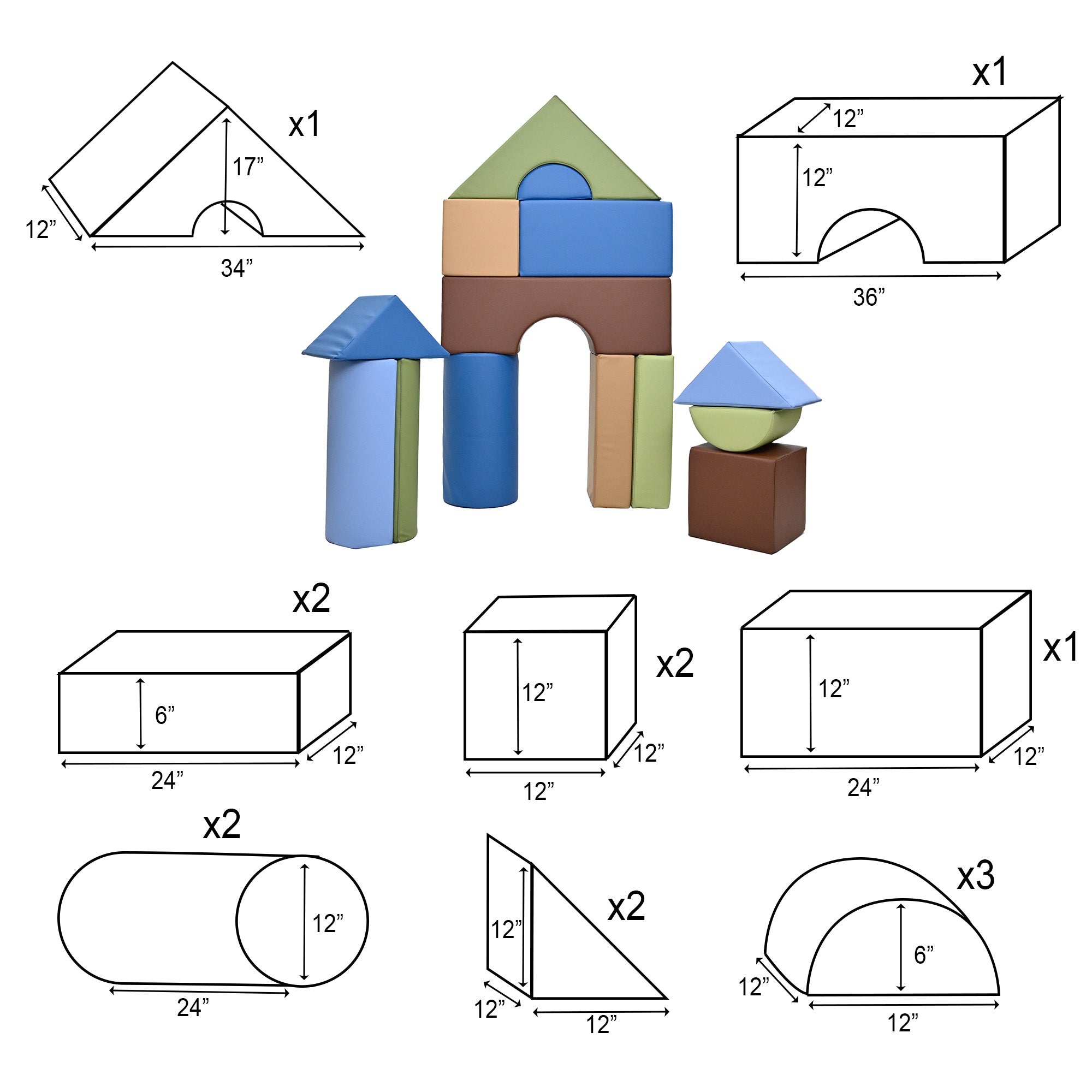 x1
17”
12”
34”

x1
12”
12”
36”

x2
6”
12”
24”

12”
x2
12”
12”

12”
x1
12”
24”

x2
12”
24”

12”
x2
12”
12”

x3
6”
12”
12”