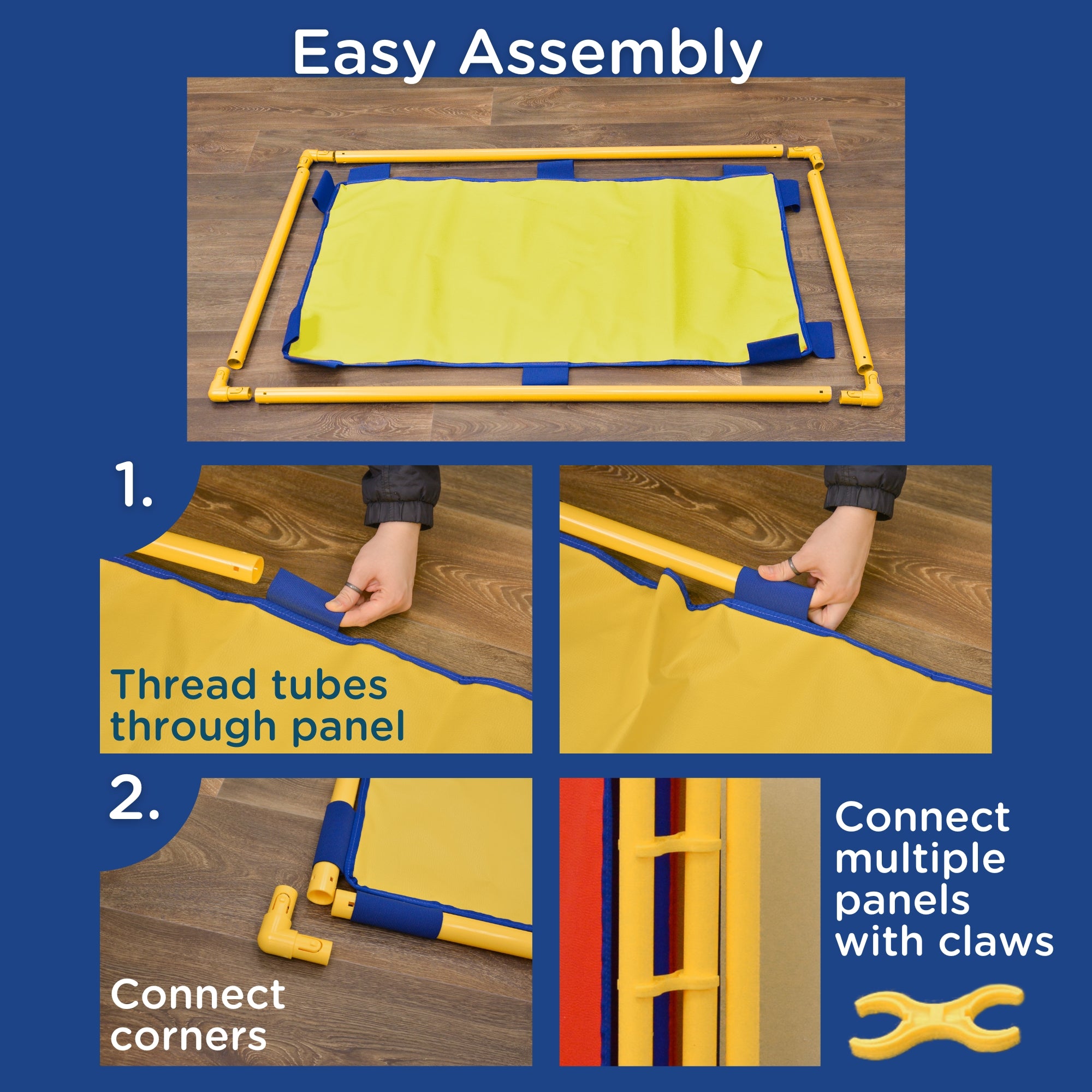 Easy Assembly

1.

Thread tubes through panel

2.

Connect corners

Connect multiple panels with claws