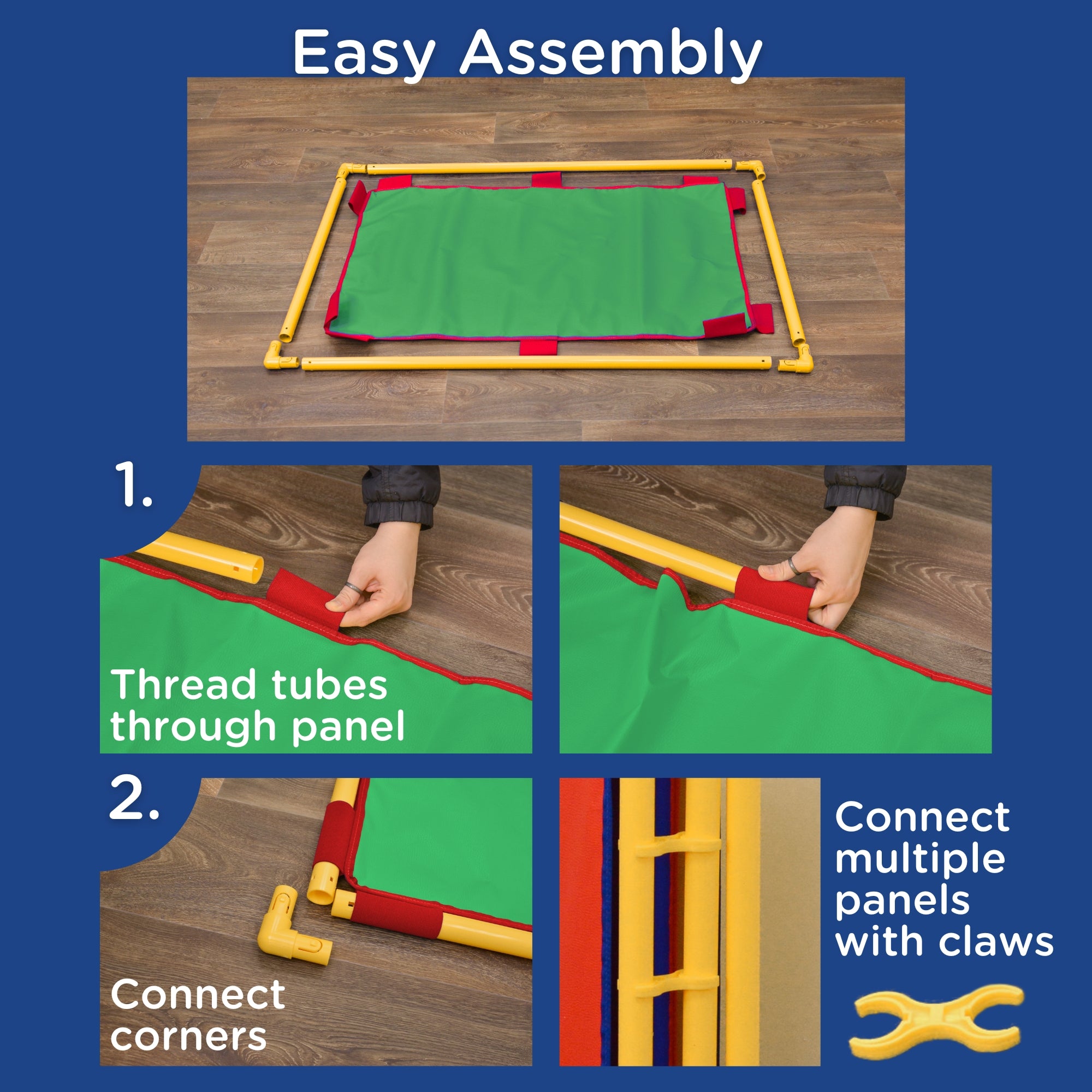 Easy Assembly

1.

Thread tubes through panel

2.

Connect corners

Connect multiple panels with claws